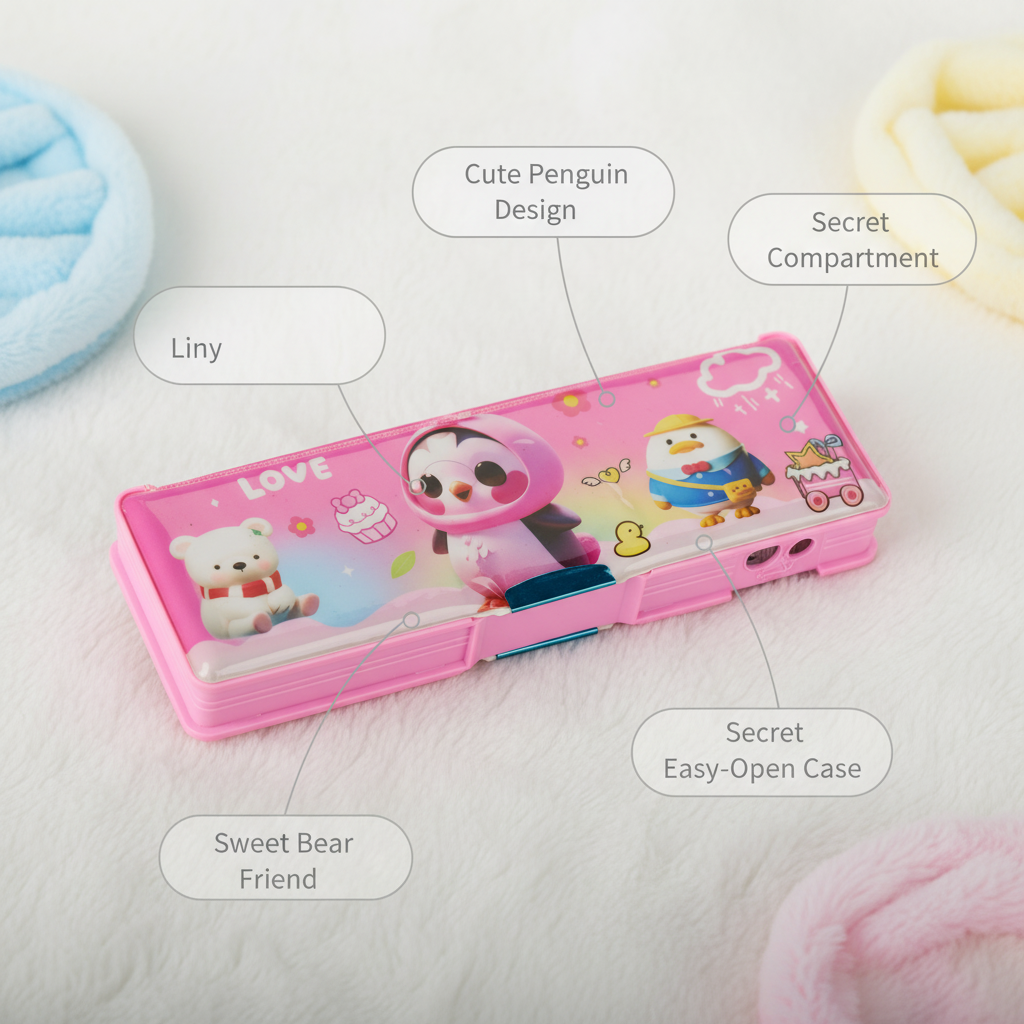 Cute Penguin Design

Secret Compartment

Liny

LOVE

Secret Easy-Open Case

Sweet Bear Friend