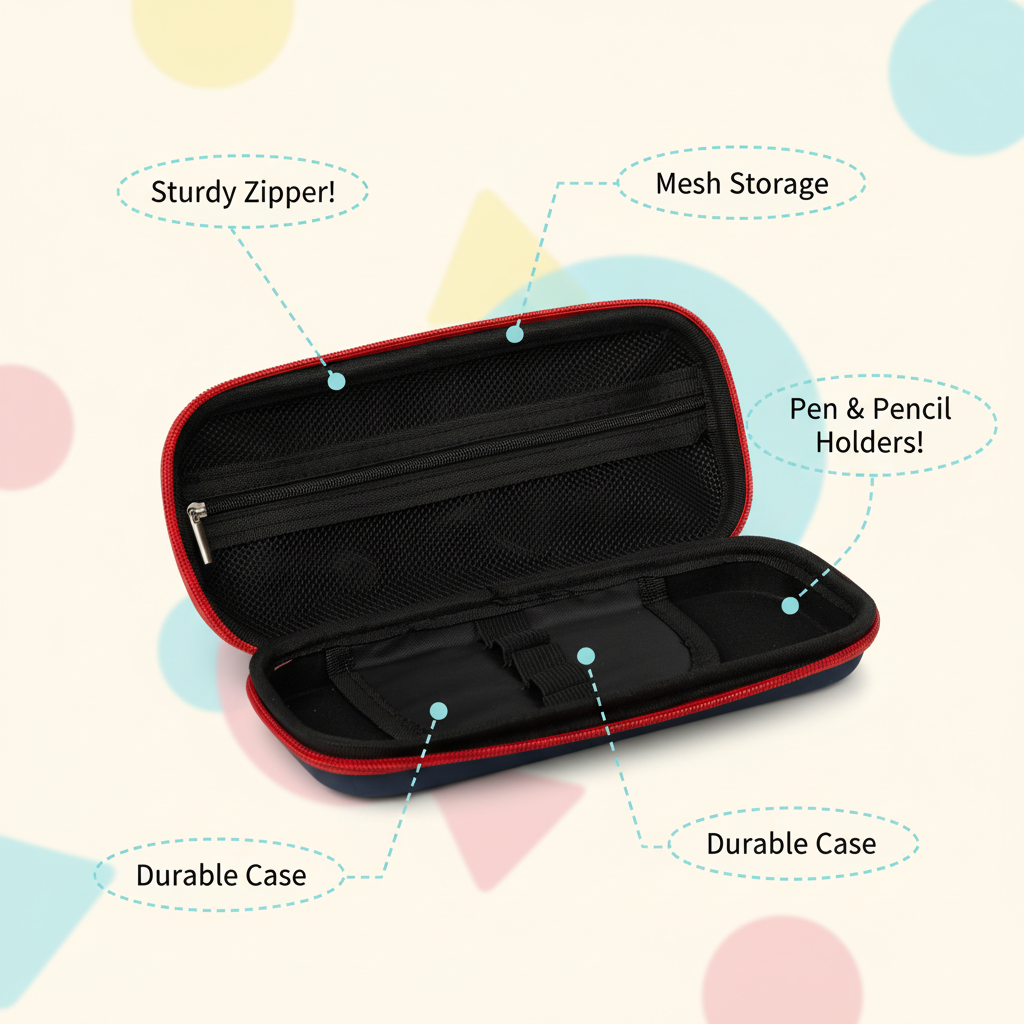 Sturdy Zipper!

Mesh Storage

Pen & Pencil Holders!

Durable Case

Durable Case