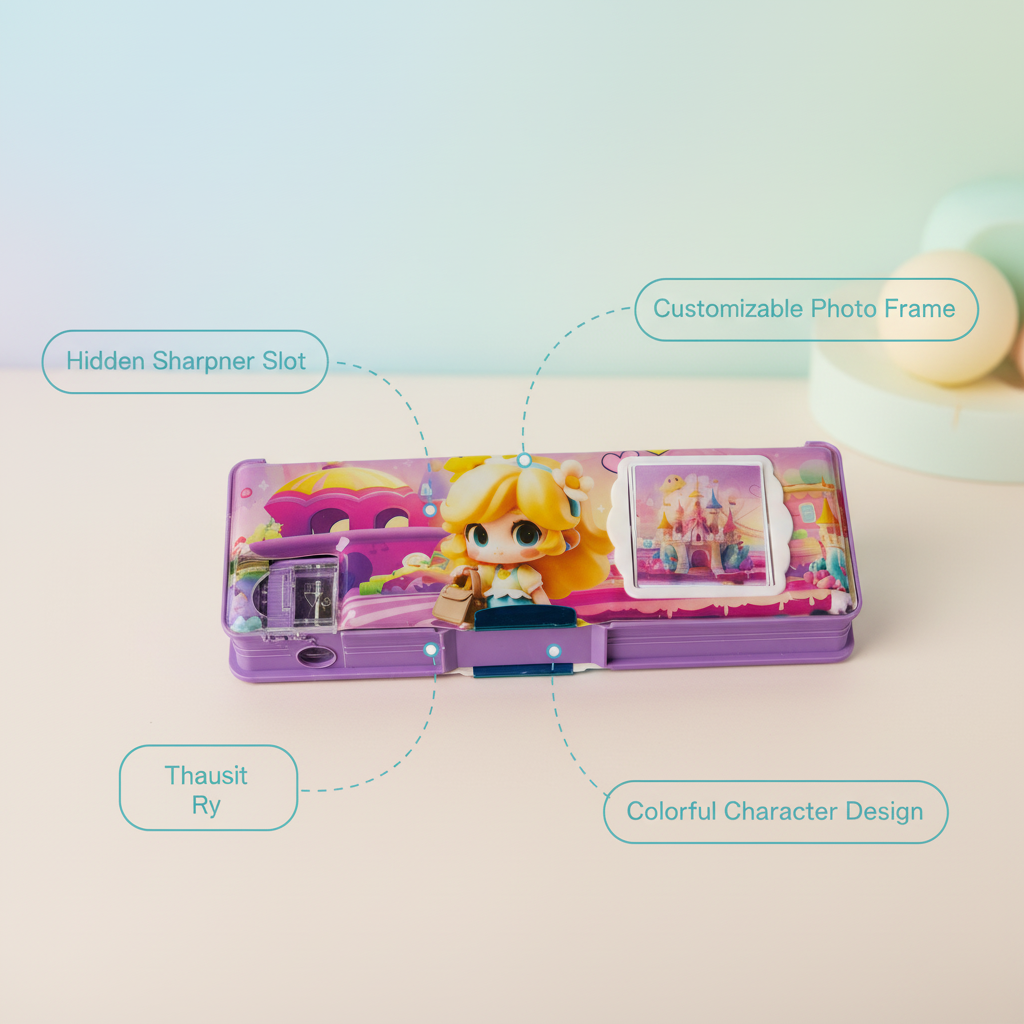 Hidden Sharpner Slot

Customizable Photo Frame

Thausit
Ry

Colorful Character Design